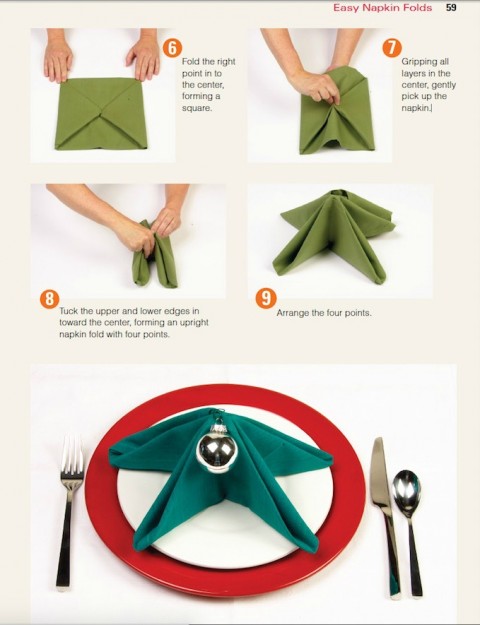 Easy Napkin Folds 59

6
Fold the right point in to the center, forming a square.

7
Gripping all layers in the center, gently pick up the napkin.

8
Tuck the upper and lower edges in toward the center, forming an upright napkin fold with four points.

9
Arrange the four points.