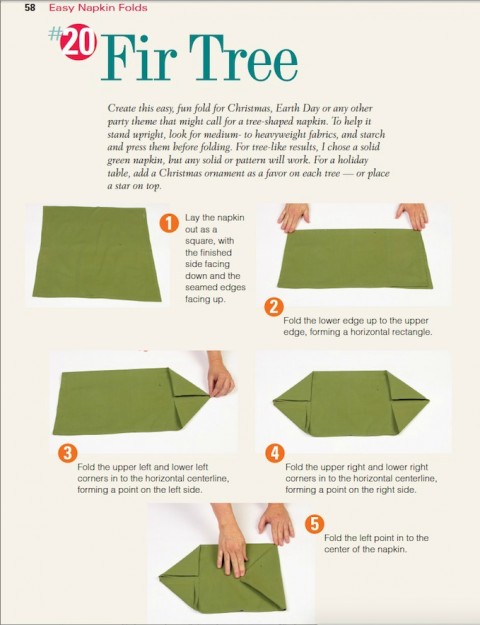 58 Easy Napkin Folds

#20 Fir Tree

Create this easy, fun fold for Christmas, Earth Day or any other party theme that might call for a tree-shaped napkin. To help it stand upright, look for medium- to heavyweight fabrics, and starch and press them before folding. For tree-like results, I chose a solid green napkin, but any solid or pattern will work. For a holiday table, add a Christmas ornament as a favor on each tree — or place a star on top.

1 Lay the napkin out as a square, with the finished side facing down and the seamed edges facing up.

2 Fold the lower edge up to the upper edge, forming a horizontal rectangle.

3 Fold the upper left and lower left corners in to the horizontal centerline, forming a point on the left side.

4 Fold the upper right and lower right corners in to the horizontal centerline, forming a point on the right side.

5 Fold the left point in to the center of the napkin.